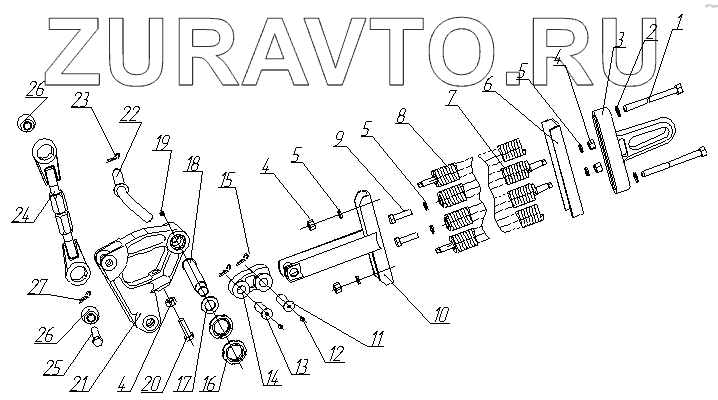 ZURAVTO.RU

26
23
22
19
18
15
4
5
9
5
8
7
6
5
4
3
2
1
24
27
26
25
21
4
20
17
16
14
13
12
11
10